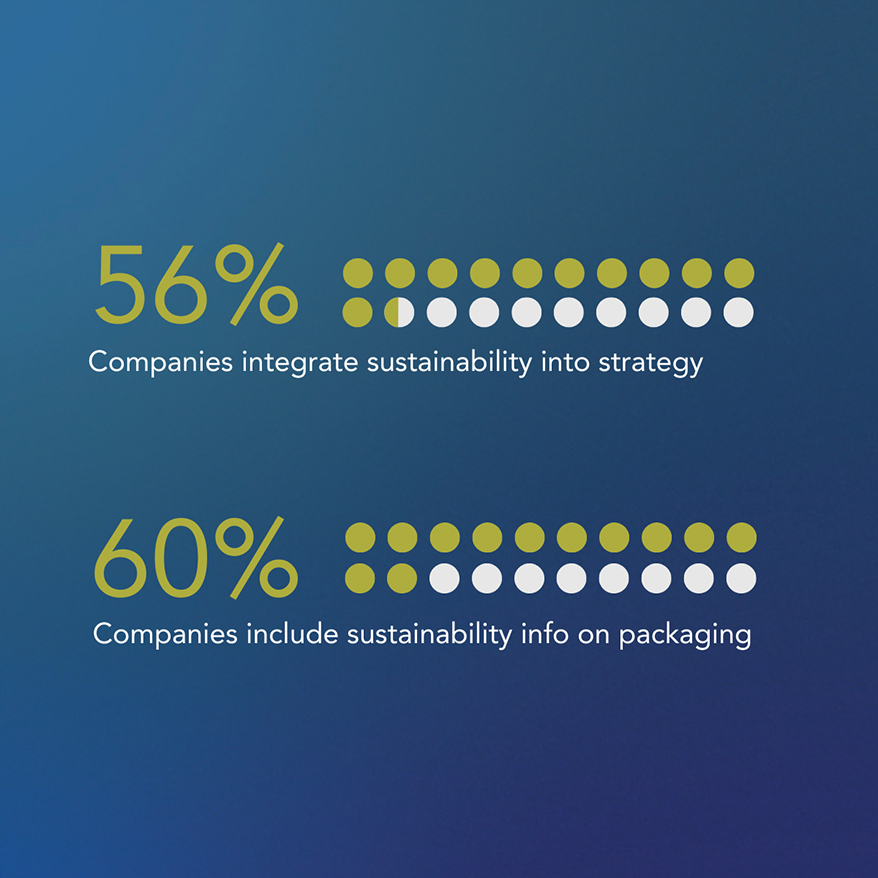 56%

Companies integrate sustainability into strategy

60%

Companies include sustainability info on packaging